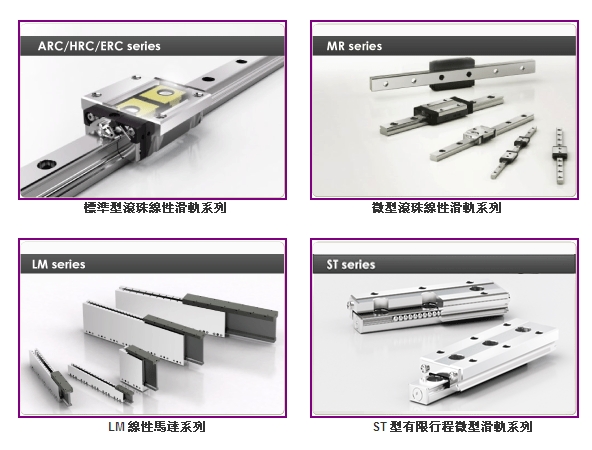 ARC/HRC/ERC series

標準型滾珠線性滑軌系列

MR series

微型滾珠線性滑軌系列

LM series

LM 線性馬達系列

ST series

ST 型有限行程微型滑軌系列